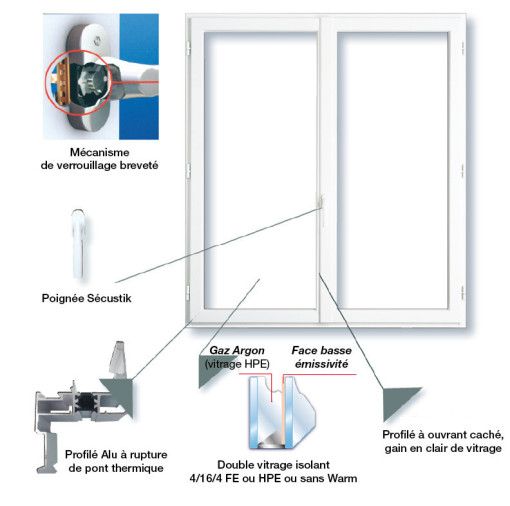 Mécanisme
de verrouillage breveté

Poignée Sécustik

Gaz Argon
(vitrage HPE)

Face basse
émissivité

Profilé Alu à rupture
de pont thermique

Double vitrage isolant
4/16/4 FE ou HPE ou sans Warm

Profilé à ouvrant caché,
gain en clair de vitrage